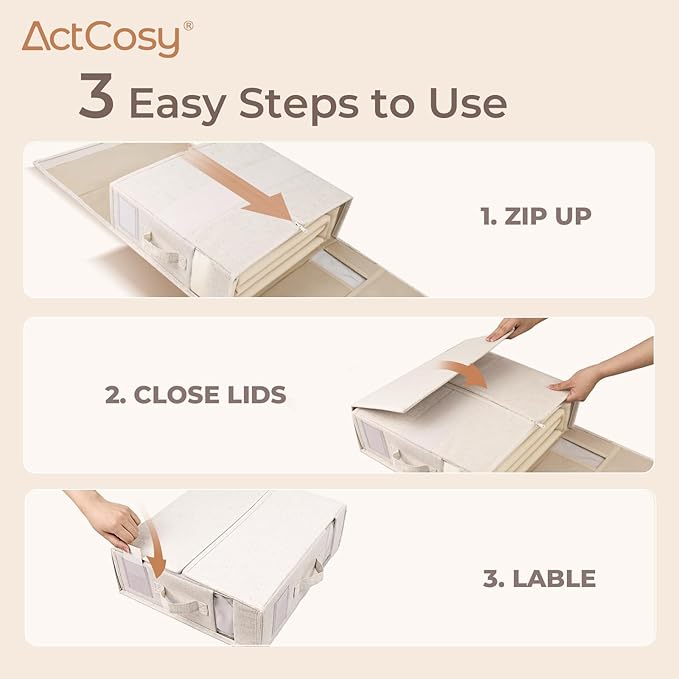 ActCosy®

3 Easy Steps to Use

1. ZIP UP

2. CLOSE LIDS

3. LABLE