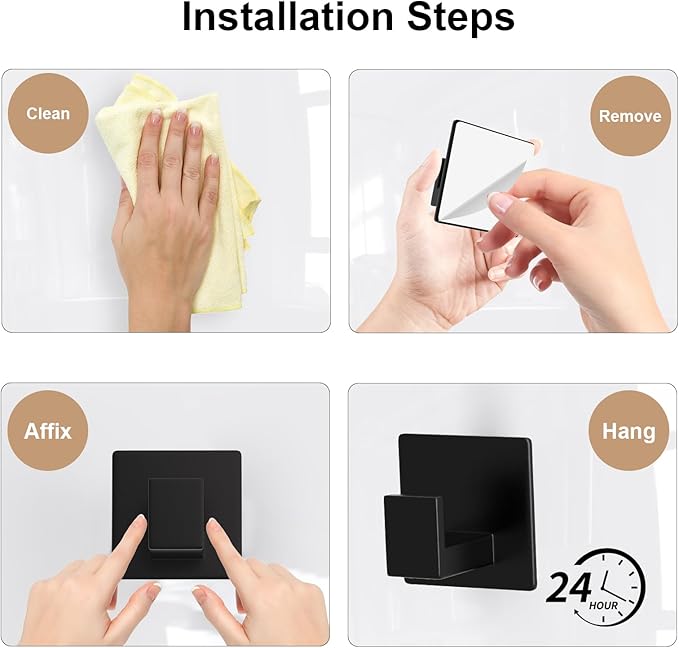 Installation Steps

Clean

Remove

Affix

Hang

24 HOUR