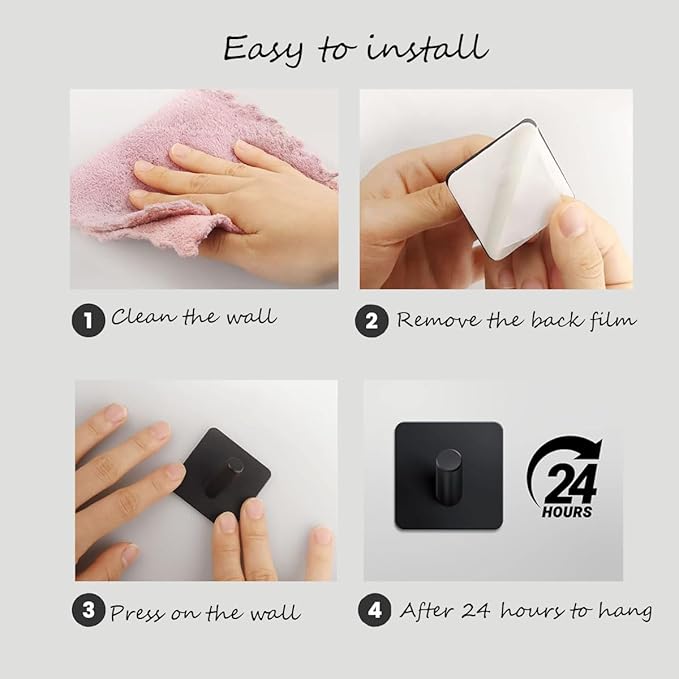 Easy to install

1 Clean the wall

2 Remove the back film

3 Press on the wall

24 HOURS

4 After 24 hours to hang