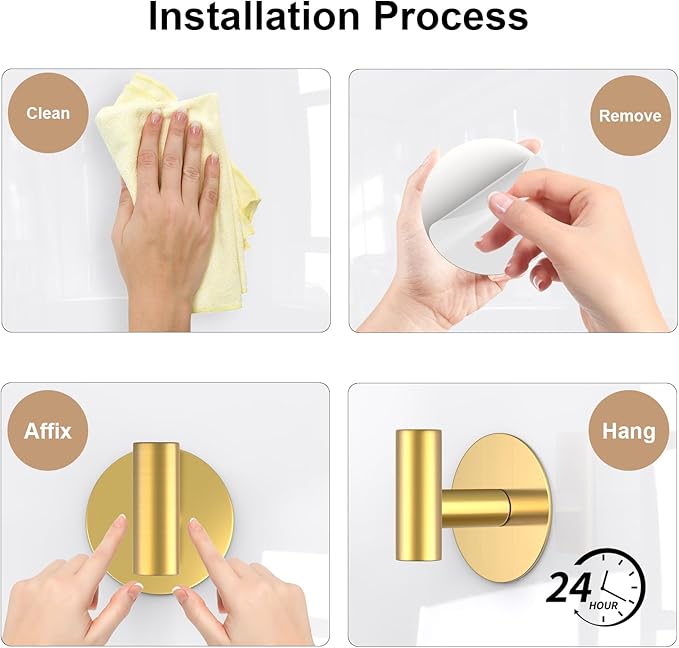 Installation Process

Clean

Remove

Affix

Hang

24 HOUR