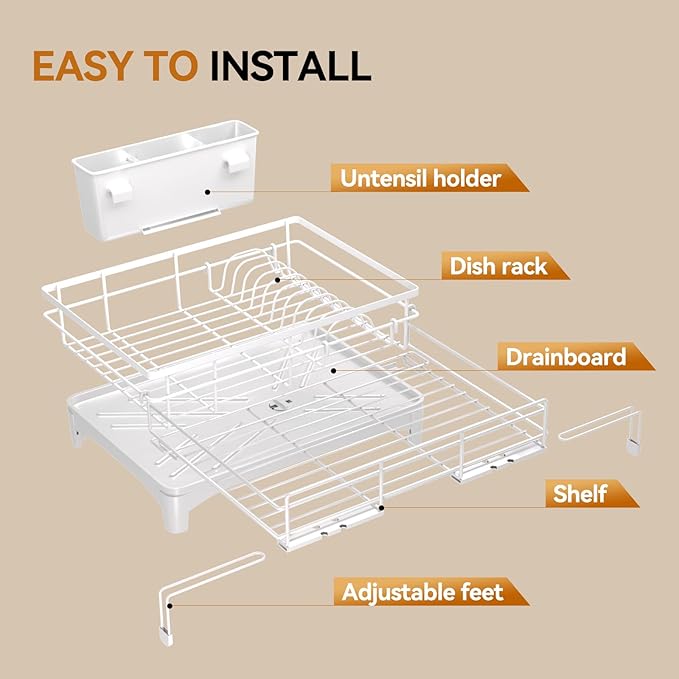 EASY TO INSTALL

Untensil holder

Dish rack

Drainboard

Shelf

Adjustable feet