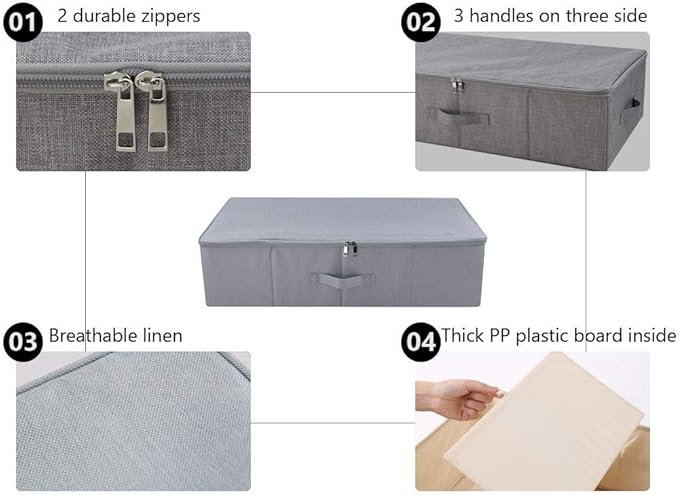 01 2 durable zippers

02 3 handles on three side

03 Breathable linen

04 Thick PP plastic board inside