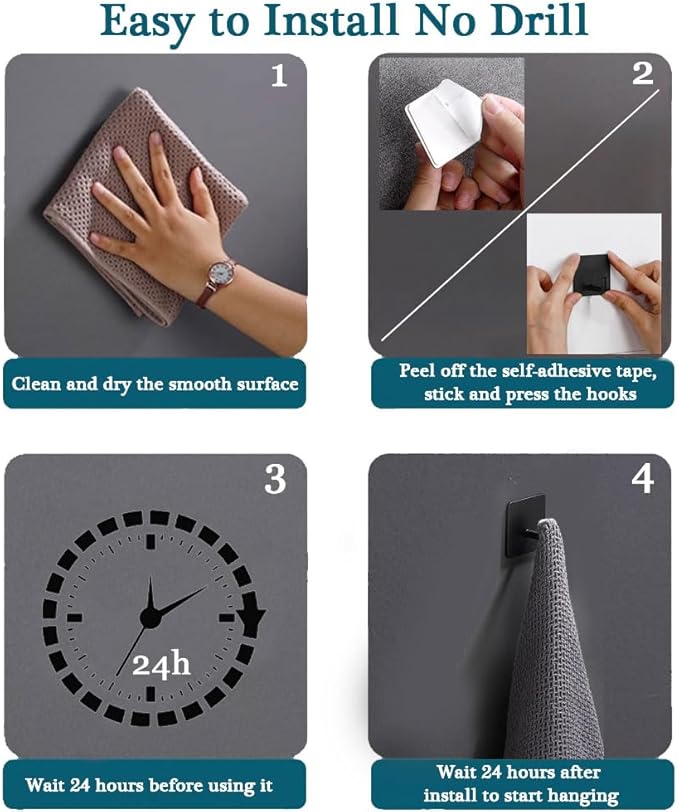 Easy to Install No Drill

1

Clean and dry the smooth surface

2

Peel off the self-adhesive tape, stick and press the hooks

3

24h

Wait 24 hours before using it

4

Wait 24 hours after install to start hanging