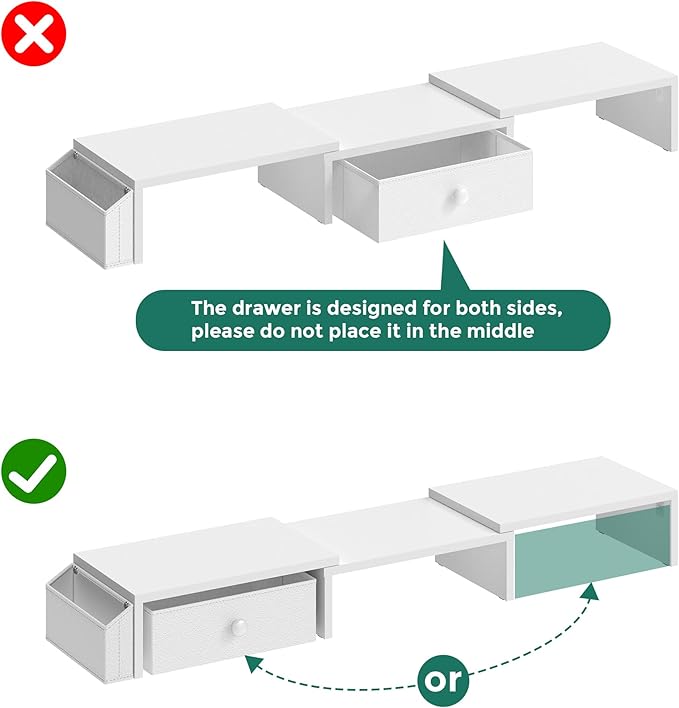 The drawer is designed for both sides, please do not place it in the middle

or