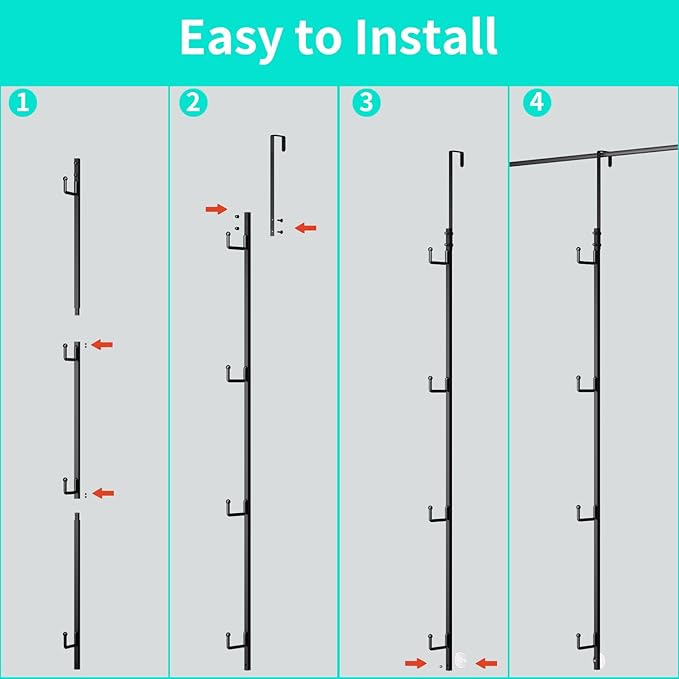 Easy to Install

1

2

3

4