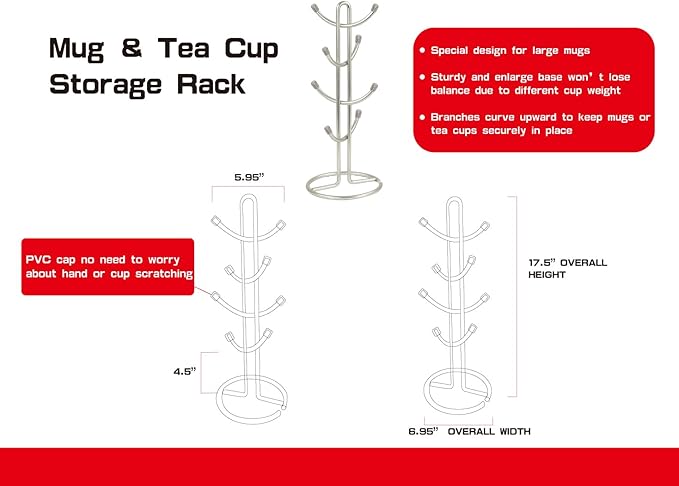 Mug & Tea Cup Storage Rack

• Special design for large mugs

• Sturdy and enlarge base won' t lose balance due to different cup weight

• Branches curve upward to keep mugs or tea cups securely in place

5.95"

PVC cap no need to worry about hand or cup scratching

4.5"

17.5" OVERALL HEIGHT

6.95" OVERALL WIDTH