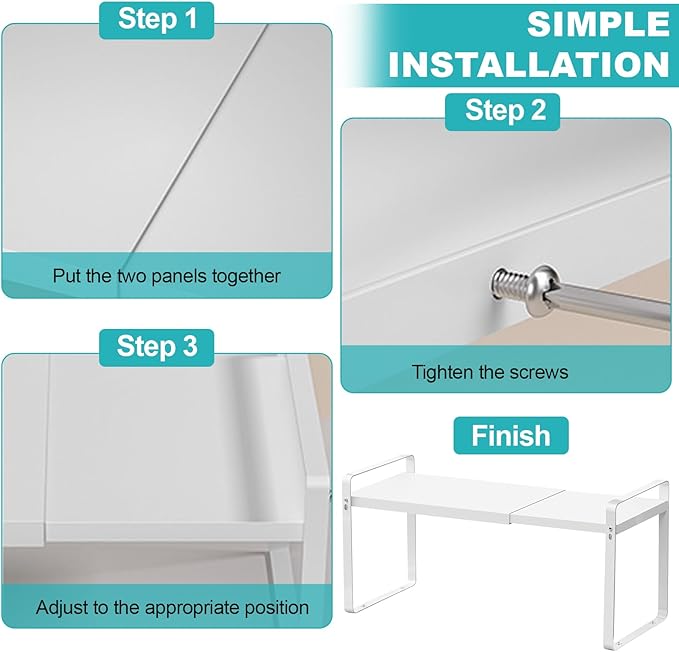 SIMPLE INSTALLATION

Step 1

Put the two panels together

Step 2

Tighten the screws

Step 3

Adjust to the appropriate position

Finish