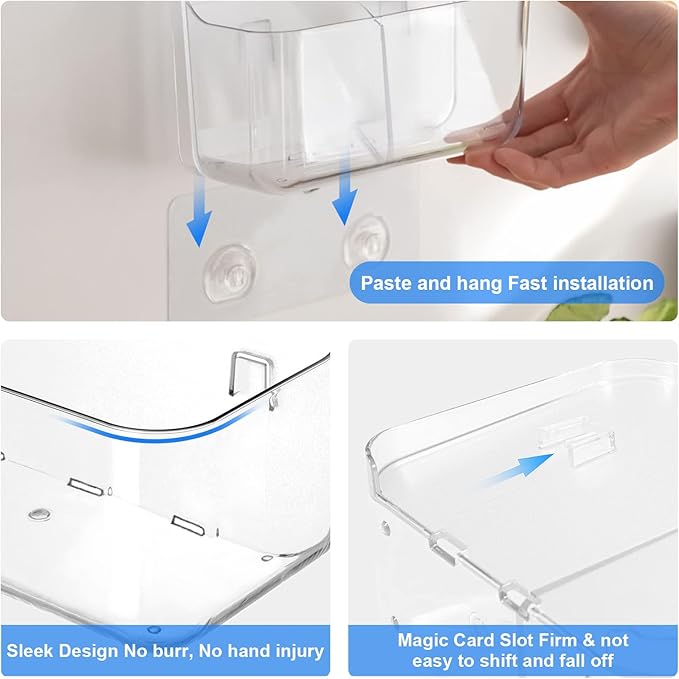 Paste and hang Fast installation

Sleek Design No burr, No hand injury

Magic Card Slot Firm & not easy to shift and fall off