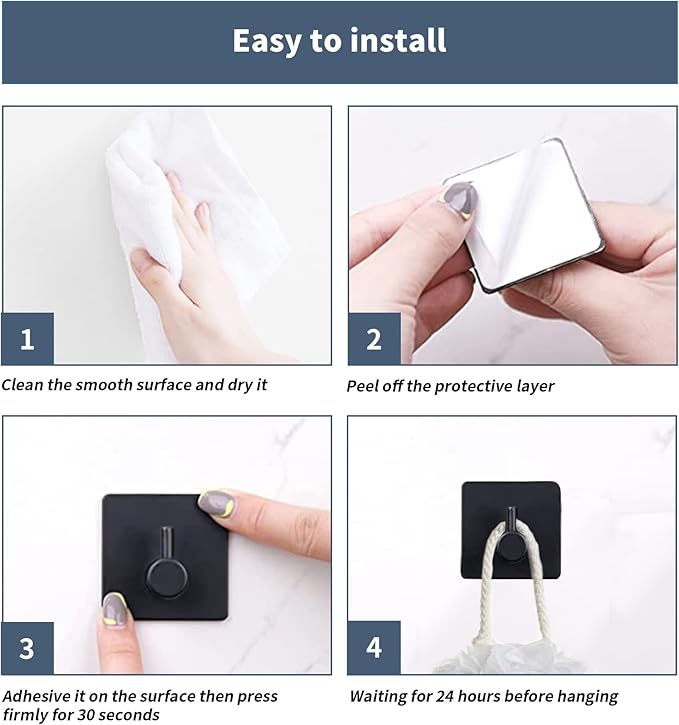 Easy to install

1

Clean the smooth surface and dry it

2

Peel off the protective layer

3

Adhesive it on the surface then press firmly for 30 seconds

4

Waiting for 24 hours before hanging