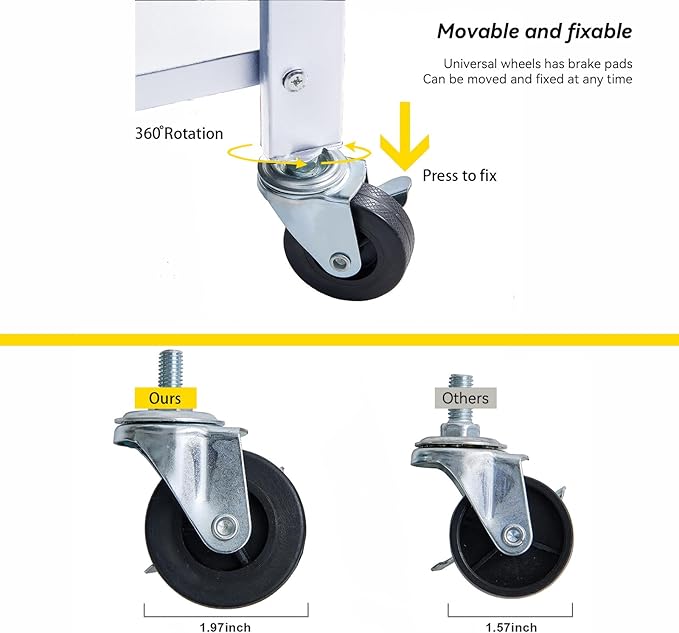 Movable and fixable

Universal wheels has brake pads
Can be moved and fixed at any time

360°Rotation

Press to fix

Ours

Others

1.97inch

1.57inch