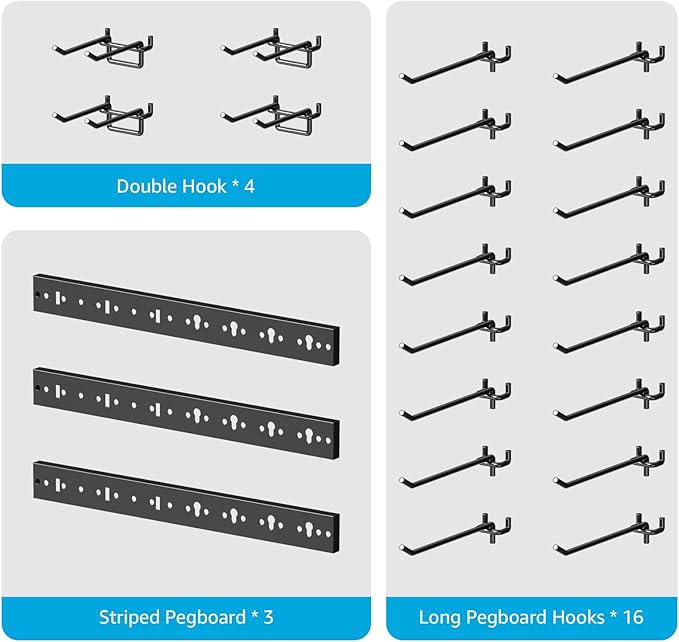 Double Hook * 4

Striped Pegboard * 3

Long Pegboard Hooks * 16