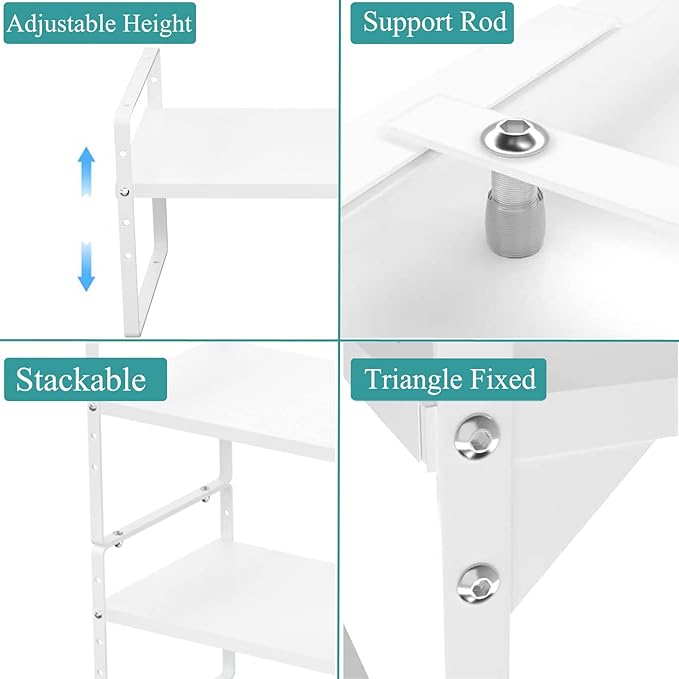 Adjustable Height

Support Rod

Stackable

Triangle Fixed