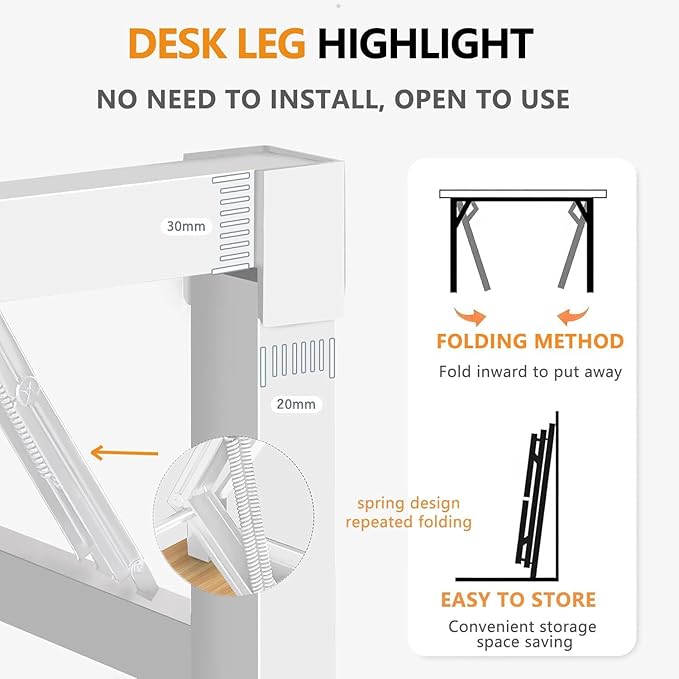 DESK LEG HIGHLIGHT

NO NEED TO INSTALL, OPEN TO USE

30mm

20mm

spring design
repeated folding

FOLDING METHOD

Fold inward to put away

EASY TO STORE

Convenient storage
space saving