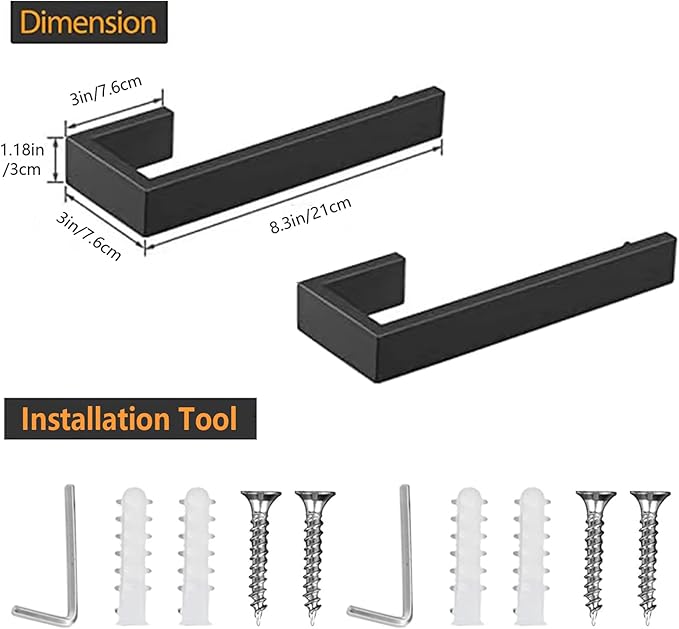 Dimension

3in/7.6cm

1.18in
/3cm

3in/7.6cm

8.3in/21cm

Installation Tool