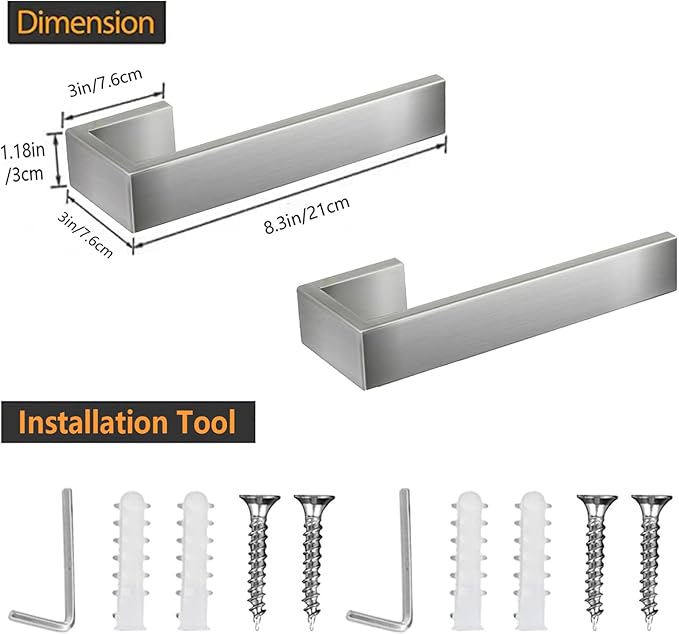 Dimension

3in/7.6cm

1.18in /3cm

3in/7.6cm

8.3in/21cm

Installation Tool