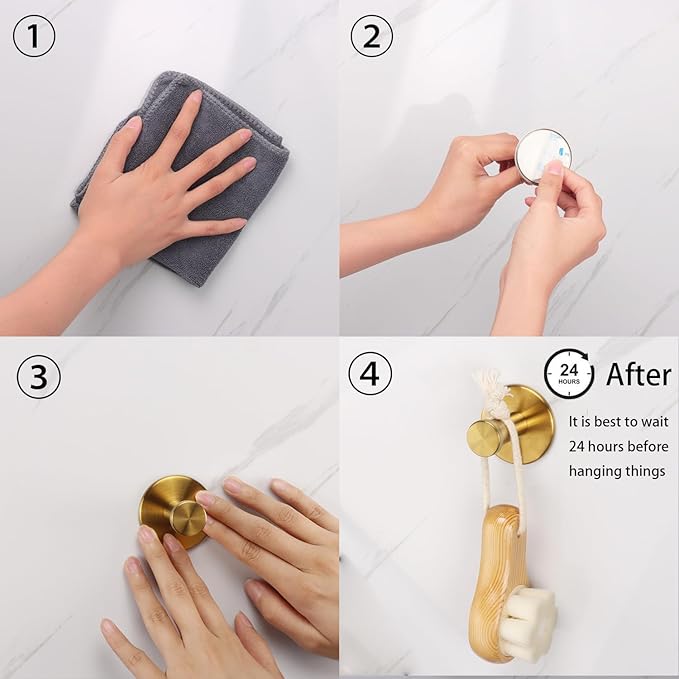 ①

②

③

④

24 HOURS After

It is best to wait 24 hours before hanging things