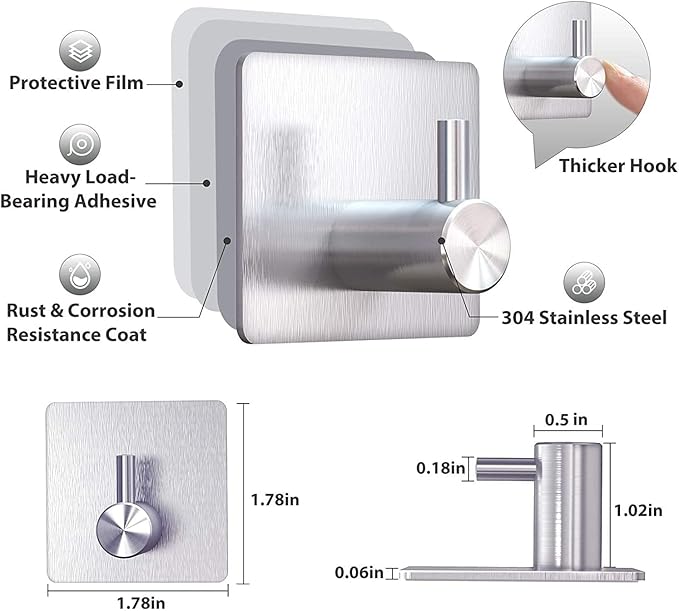 Protective Film

Heavy Load-Bearing Adhesive

Rust & Corrosion Resistance Coat

Thicker Hook

304 Stainless Steel

1.78in

1.78in

0.5 in

0.18in

1.02in

0.06in