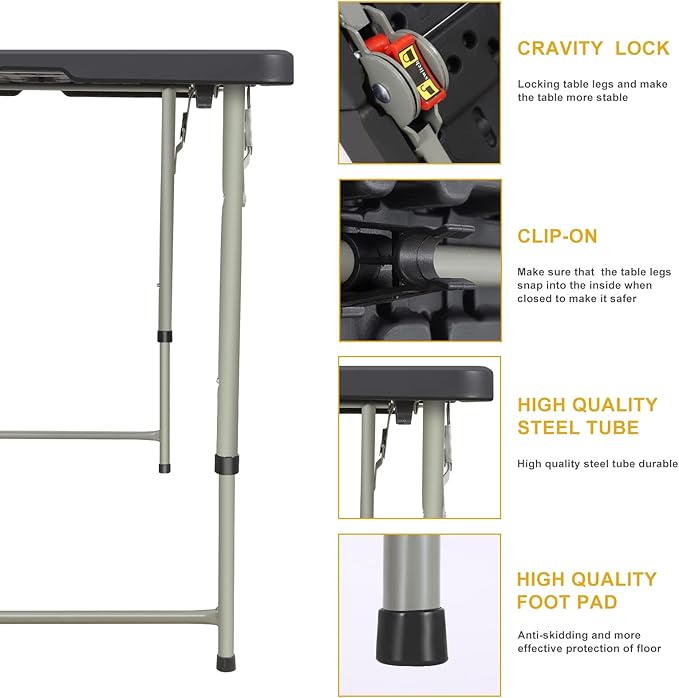 CRAVITY LOCK

Locking table legs and make the table more stable

CLIP-ON

Make sure that the table legs snap into the inside when closed to make it safer

HIGH QUALITY STEEL TUBE

High quality steel tube durable

HIGH QUALITY FOOT PAD

Anti-skidding and more effective protection of floor