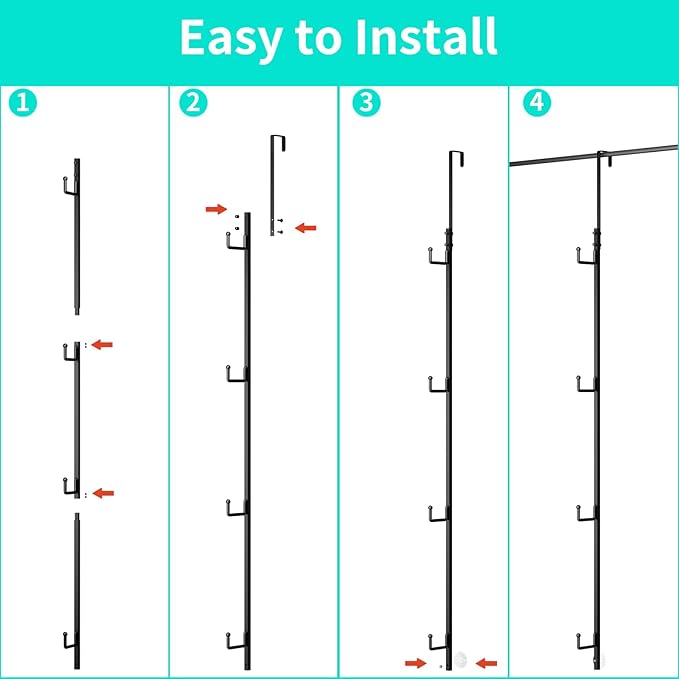 Easy to Install

1

2

3

4