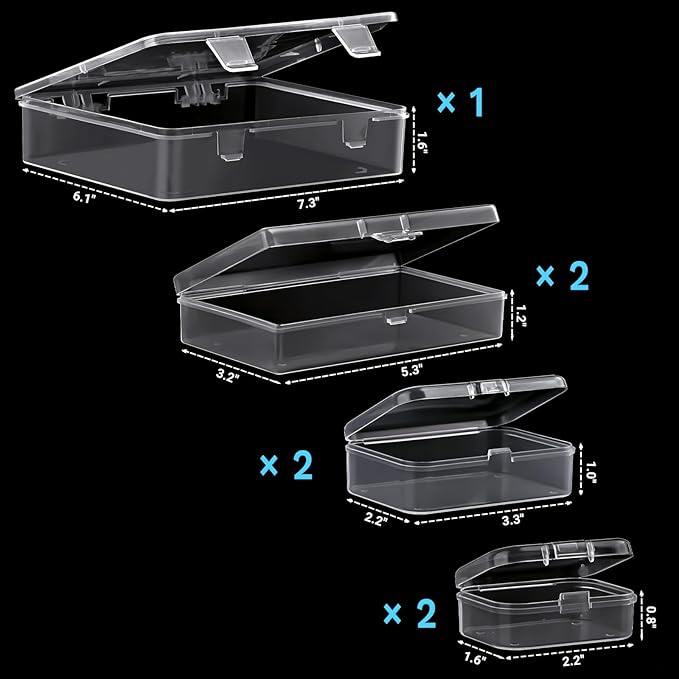 × 1
1.6"
6.1"
7.3"

× 2
1.2"
3.2"
5.3"

× 2
1.0"
2.2"
3.3"

× 2
0.8"
1.6"
2.2"