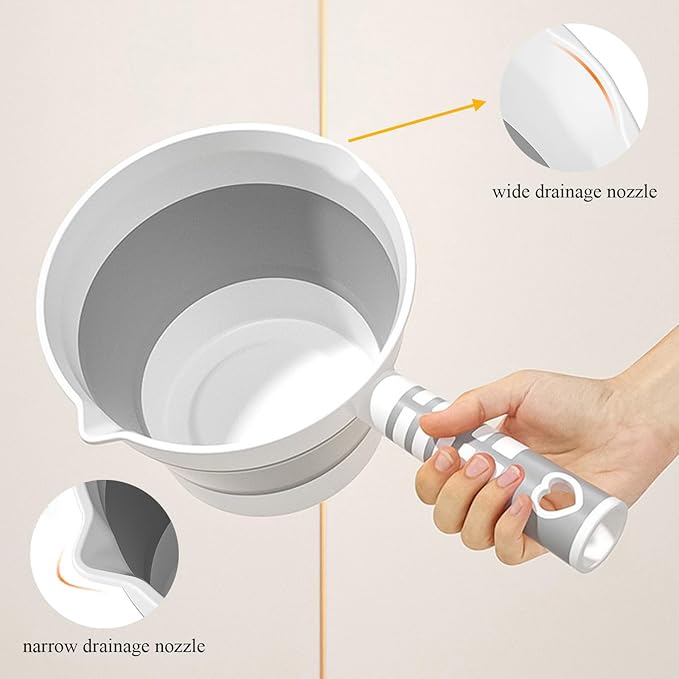 wide drainage nozzle

narrow drainage nozzle