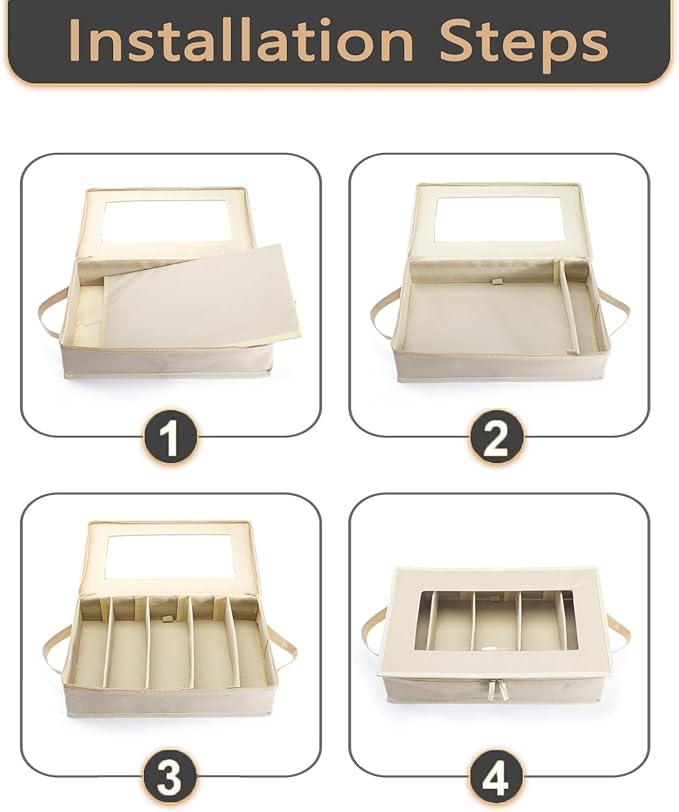 Installation Steps

1

2

3

4