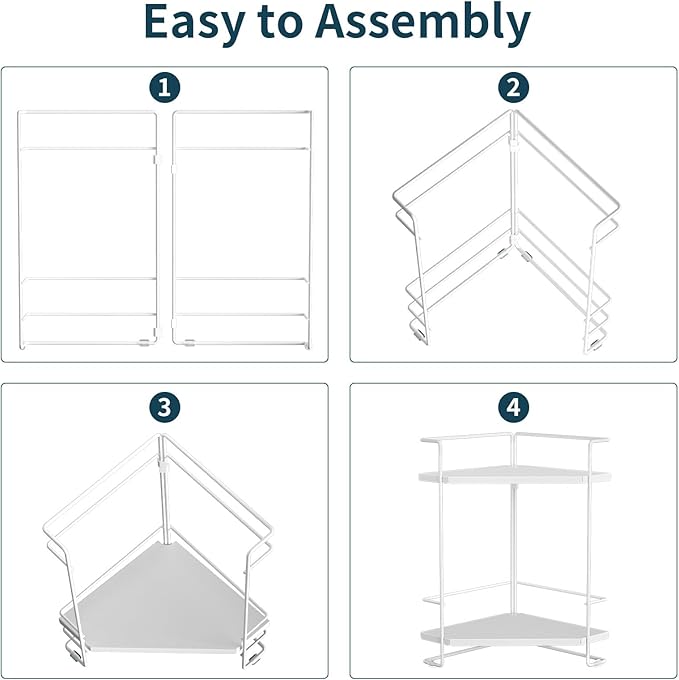 Easy to Assembly

1

2

3

4