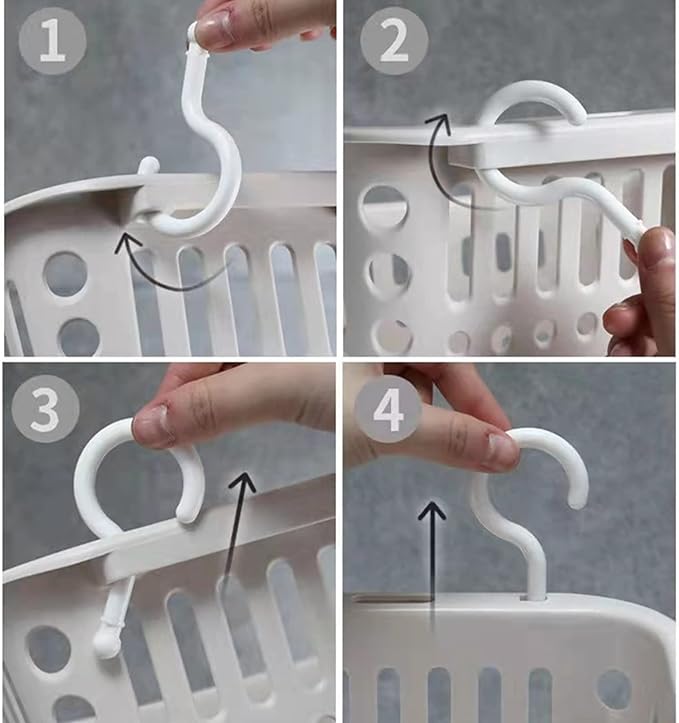 1

2

3

4