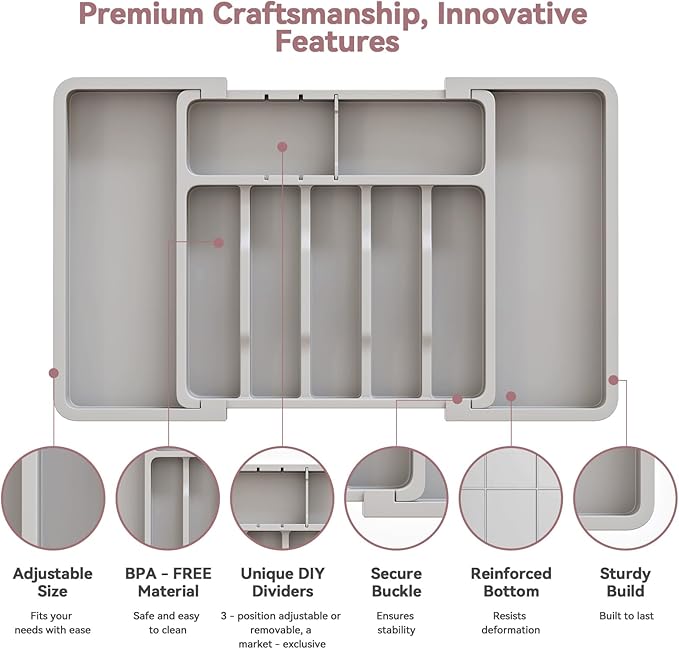 Premium Craftsmanship, Innovative Features

Adjustable Size

Fits your needs with ease

BPA - FREE Material

Safe and easy to clean

Unique DIY Dividers

3 - position adjustable or removable, a market - exclusive

Secure Buckle

Ensures stability

Reinforced Bottom

Resists deformation

Sturdy Build

Built to last