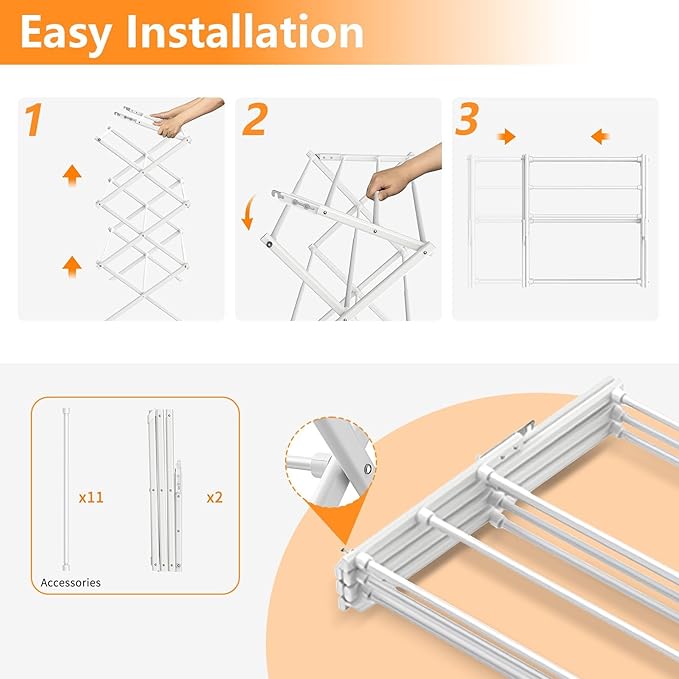 Easy Installation

1

2

3

x11

x2

Accessories