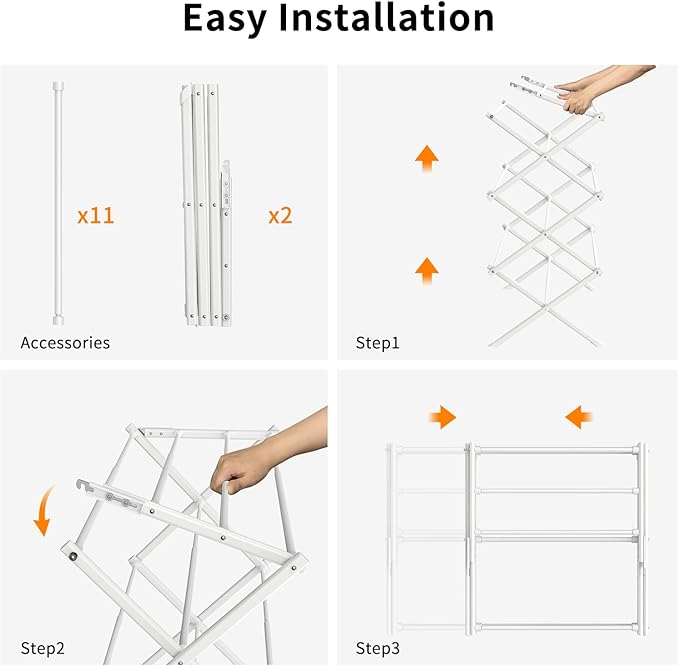 Easy Installation

x11

x2

Accessories

Step1

Step2

Step3