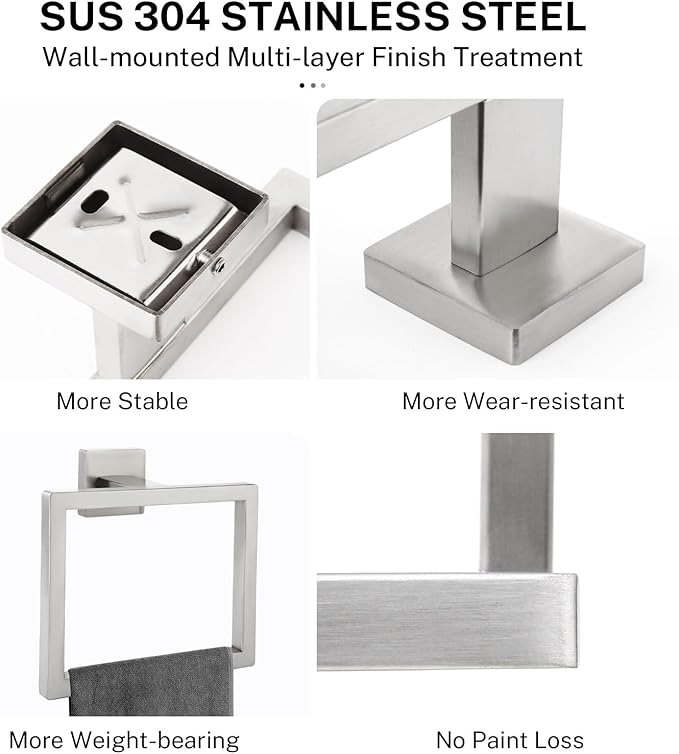 SUS 304 STAINLESS STEEL
Wall-mounted Multi-layer Finish Treatment

More Stable

More Wear-resistant

More Weight-bearing

No Paint Loss