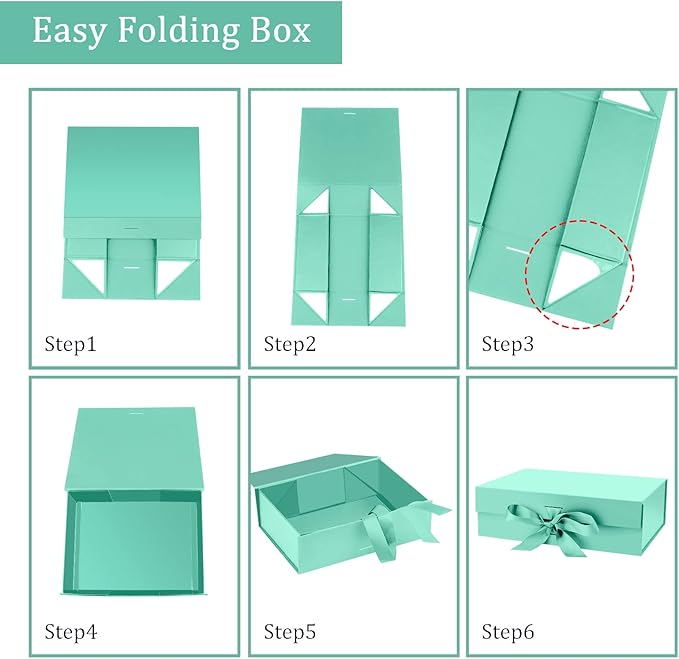 Easy Folding Box

Step1

Step2

Step3

Step4

Step5

Step6