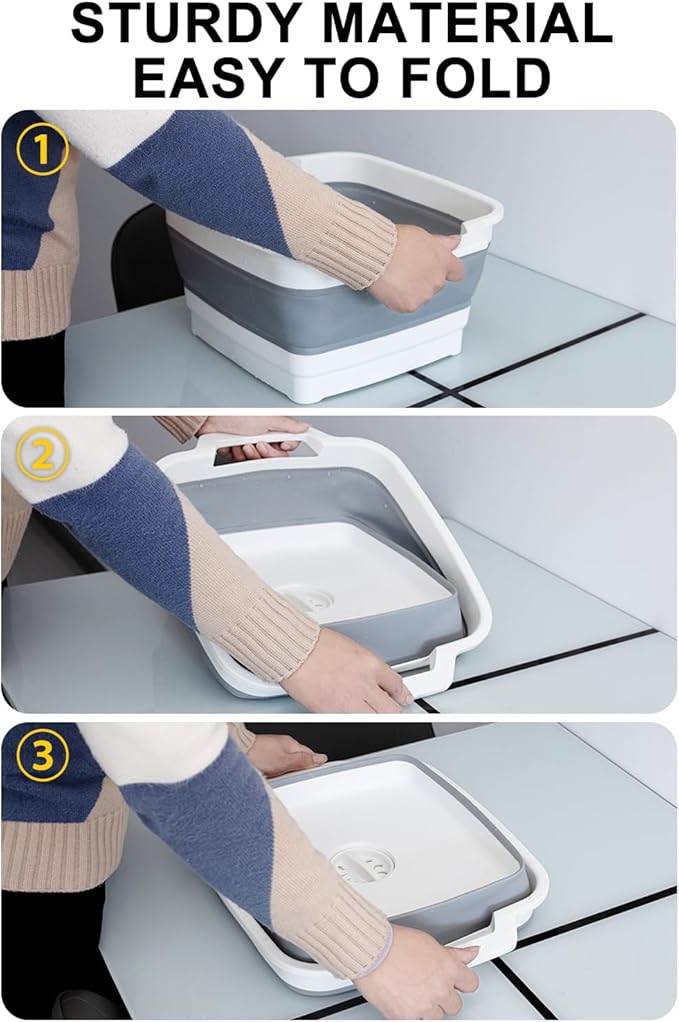 STURDY MATERIAL
EASY TO FOLD

1

2

3