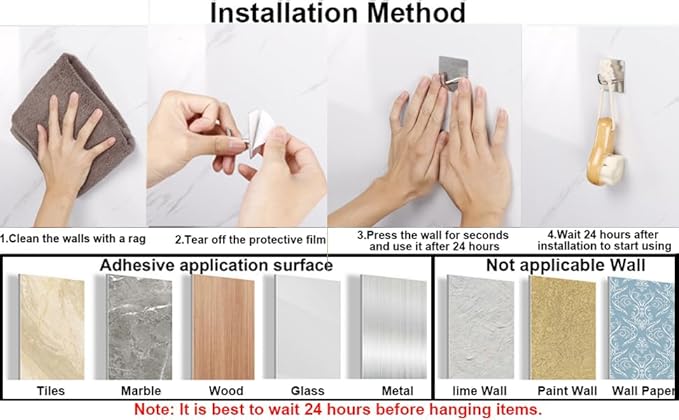 Installation Method

1.Clean the walls with a rag

2.Tear off the protective film

3.Press the wall for seconds and use it after 24 hours

4.Wait 24 hours after installation to start using

Adhesive application surface

Tiles

Marble

Wood

Glass

Metal

Not applicable Wall

lime Wall

Paint Wall

Wall Paper

Note: It is best to wait 24 hours before hanging items.