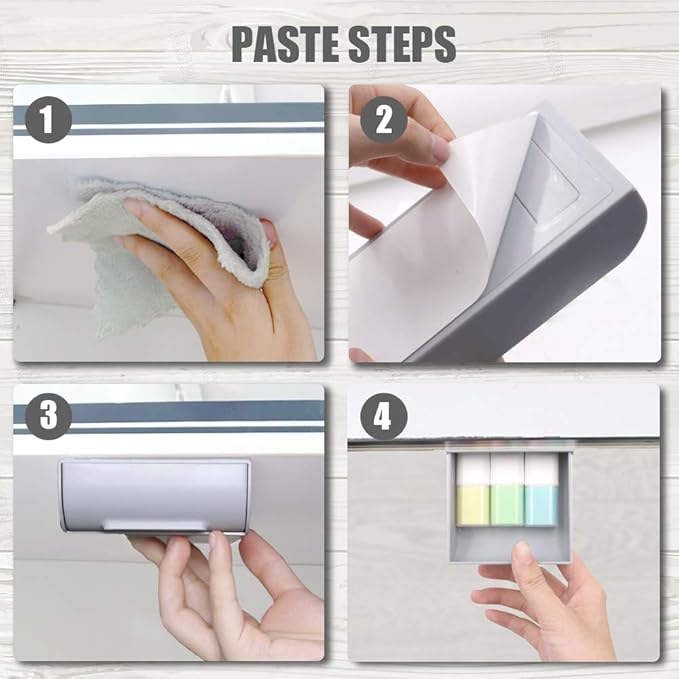 PASTE STEPS

1

2

3

4