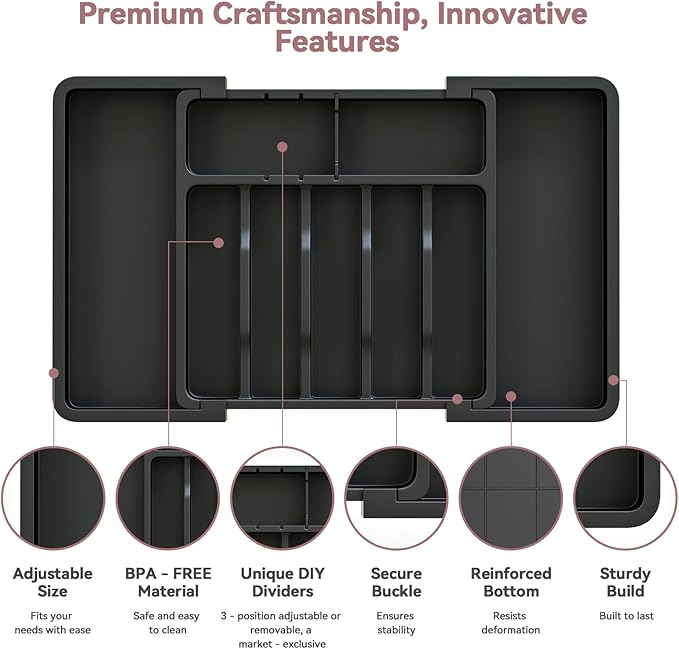 Premium Craftsmanship, Innovative Features

Adjustable Size

Fits your needs with ease

BPA - FREE Material

Safe and easy to clean

Unique DIY Dividers

3 - position adjustable or removable, a market - exclusive

Secure Buckle

Ensures stability

Reinforced Bottom

Resists deformation

Sturdy Build

Built to last