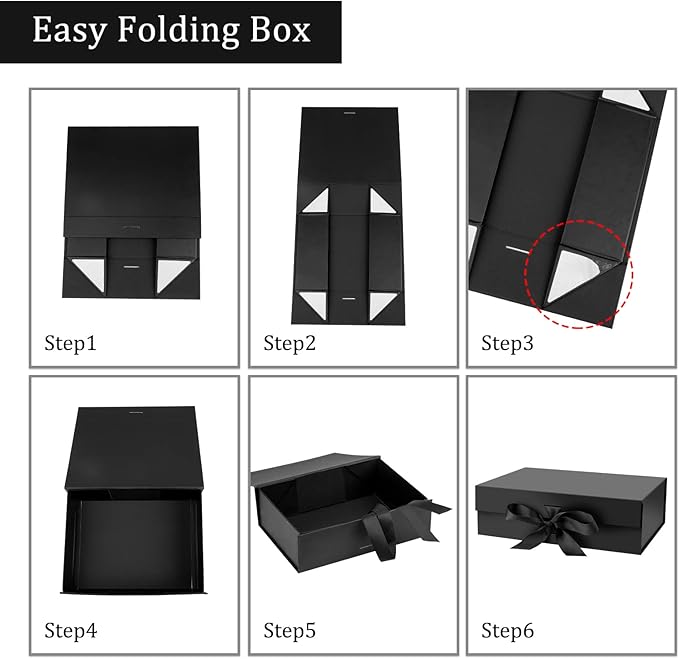 Easy Folding Box

Step1

Step2

Step3

Step4

Step5

Step6