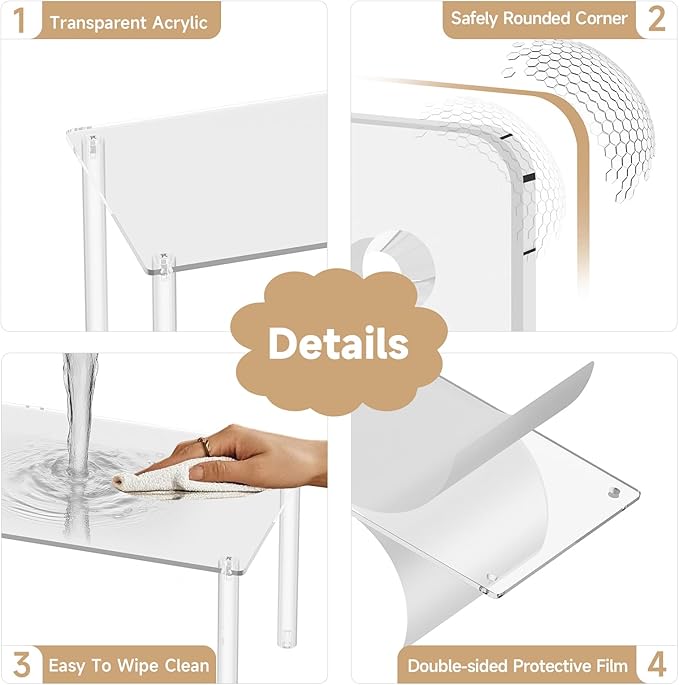 1 Transparent Acrylic

Safely Rounded Corner 2

Details

3 Easy To Wipe Clean

Double-sided Protective Film 4