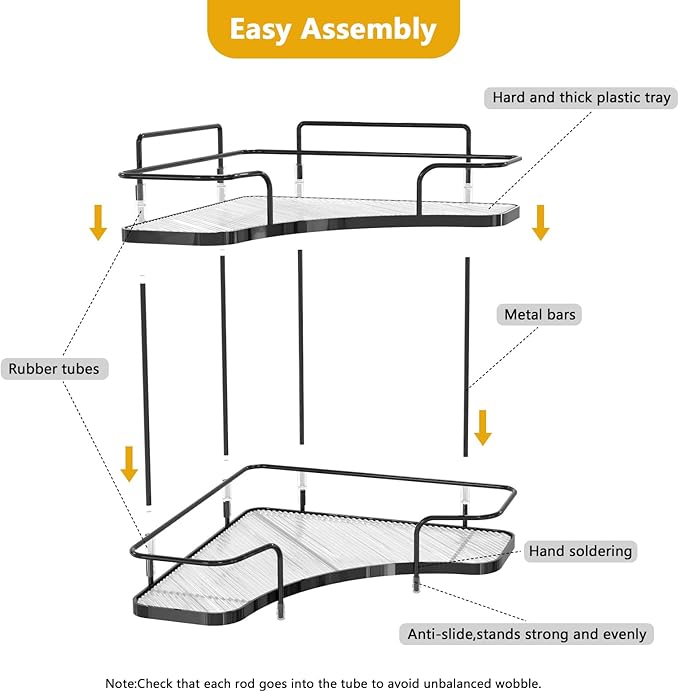 Easy Assembly

Hard and thick plastic tray

Metal bars

Rubber tubes

Hand soldering

Anti-slide,stands strong and evenly

Note:Check that each rod goes into the tube to avoid unbalanced wobble.