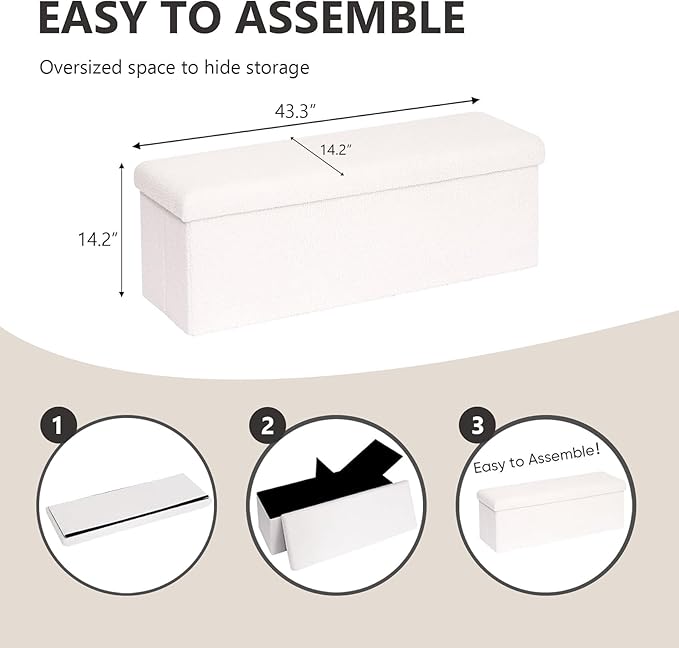 EASY TO ASSEMBLE

Oversized space to hide storage

43.3"

14.2"

14.2"

1

2

3

Easy to Assemble!