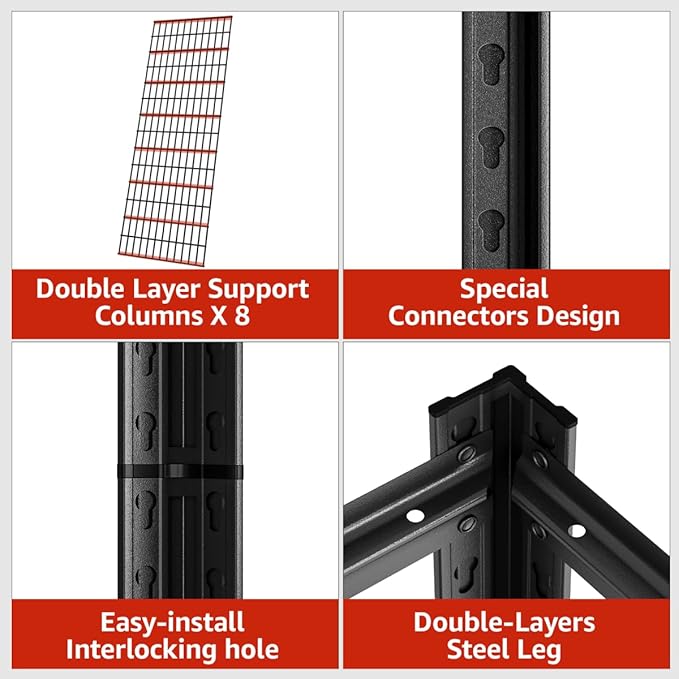 Double Layer Support Columns X 8

Special Connectors Design

Easy-install Interlocking hole

Double-Layers Steel Leg