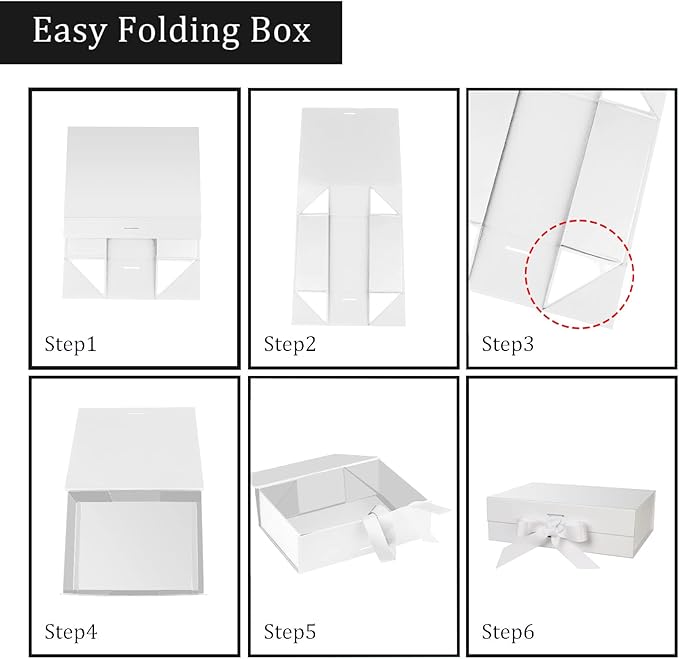 Easy Folding Box

Step1

Step2

Step3

Step4

Step5

Step6