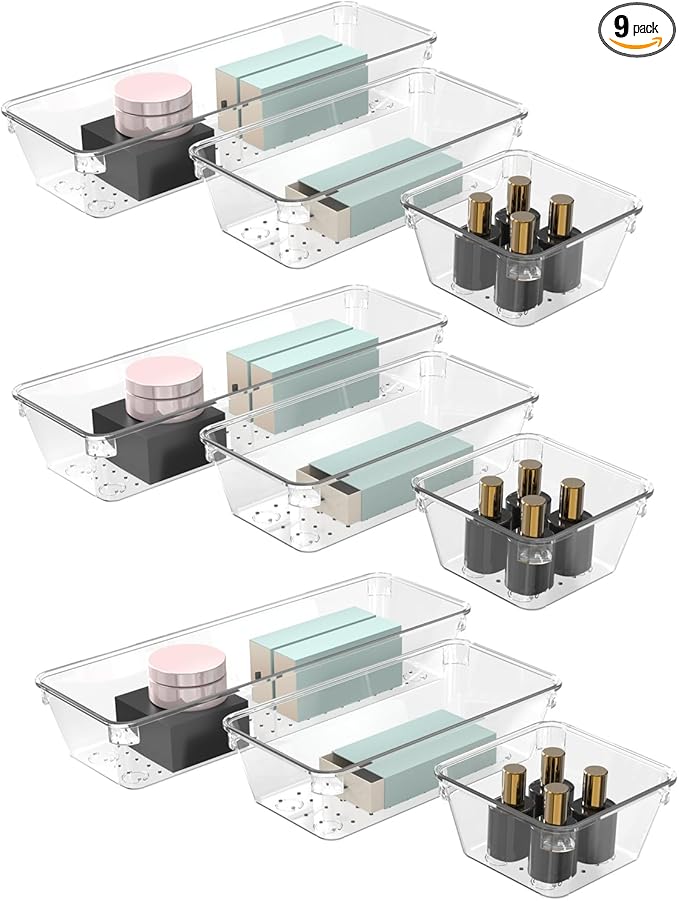 9 pack