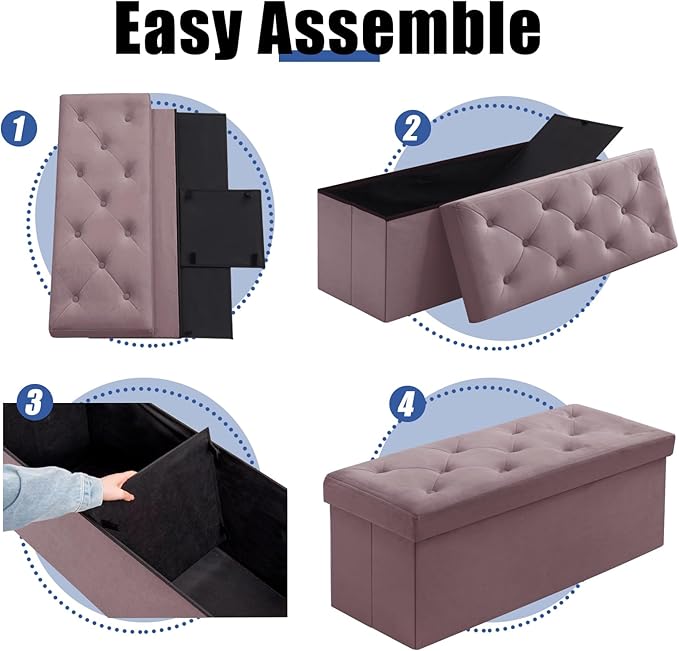 Easy Assemble

1

2

3

4