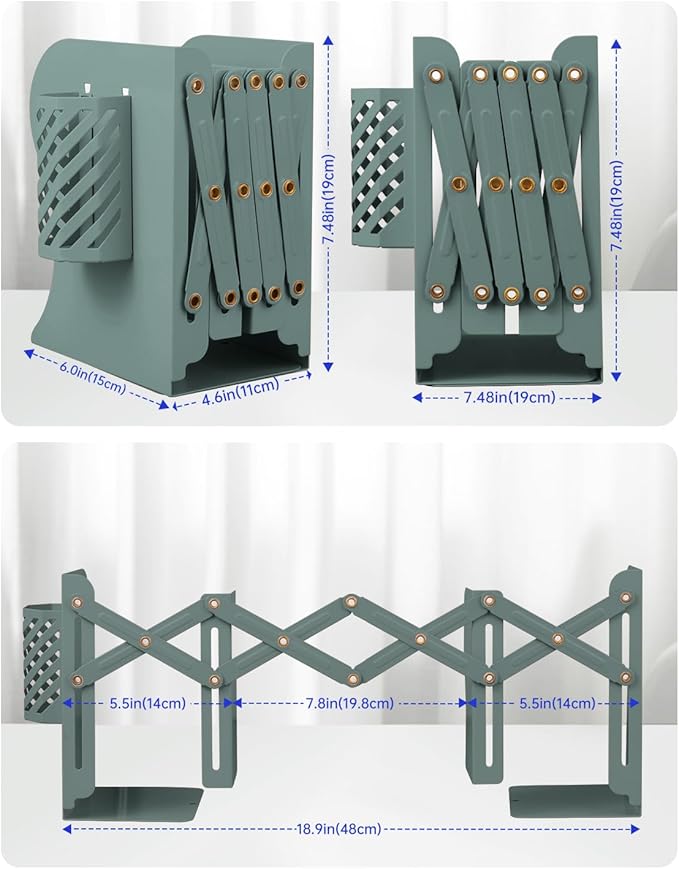 7.48in(19cm)

6.0in(15cm)

4.6in(11cm)

7.48in(19cm)

7.48in(19cm)

5.5in(14cm)

7.8in(19.8cm)

5.5in(14cm)

18.9in(48cm)