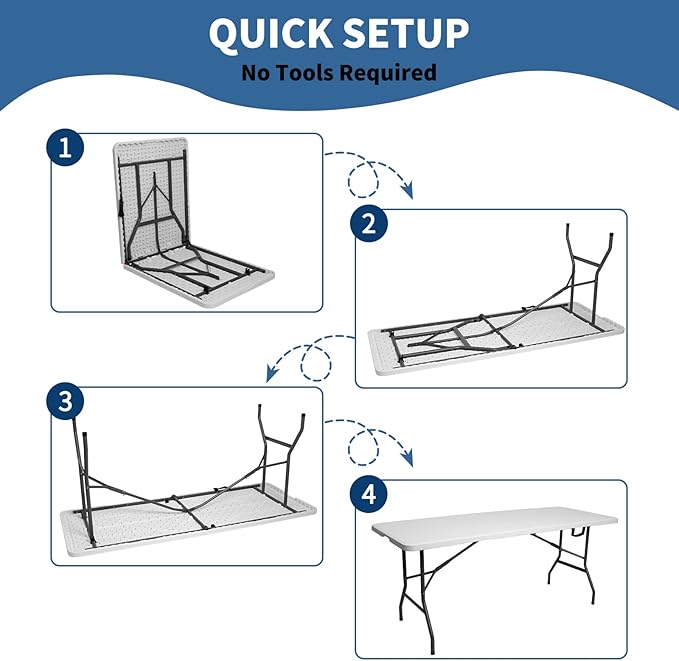 QUICK SETUP
No Tools Required

1

2

3

4