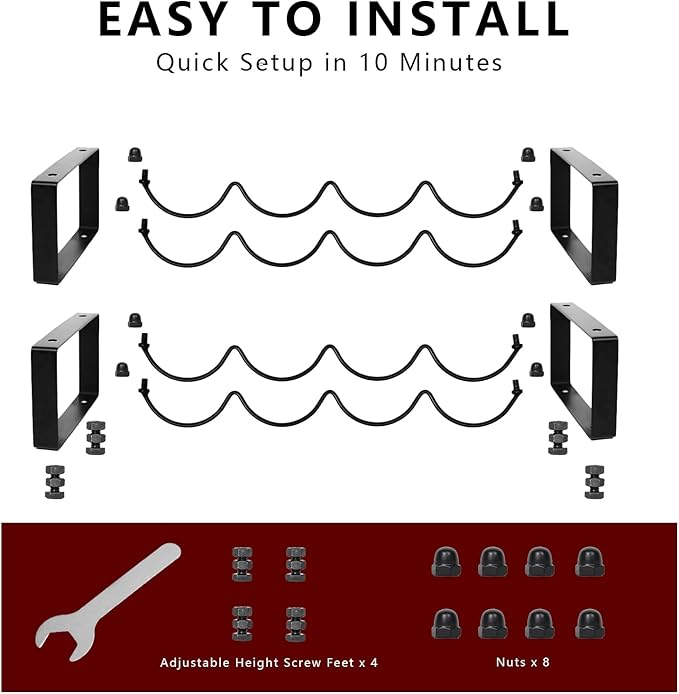 EASY TO INSTALL

Quick Setup in 10 Minutes

Adjustable Height Screw Feet x 4

Nuts x 8