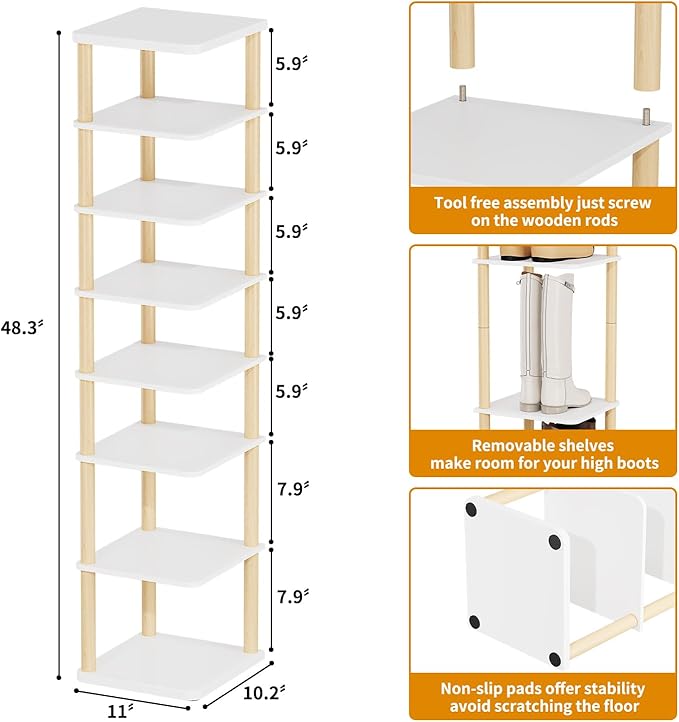 48.3″

5.9″

5.9″

5.9″

5.9″

5.9″

7.9″

7.9″

11″

10.2″

Tool free assembly just screw on the wooden rods

Removable shelves make room for your high boots

Non-slip pads offer stability avoid scratching the floor