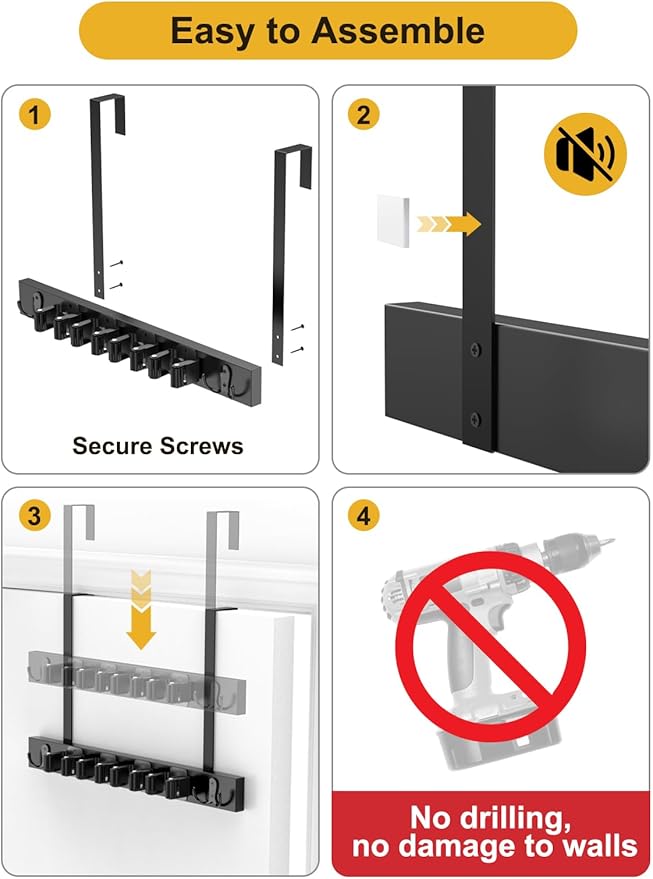 Easy to Assemble

1

Secure Screws

2

3

4

No drilling, no damage to walls